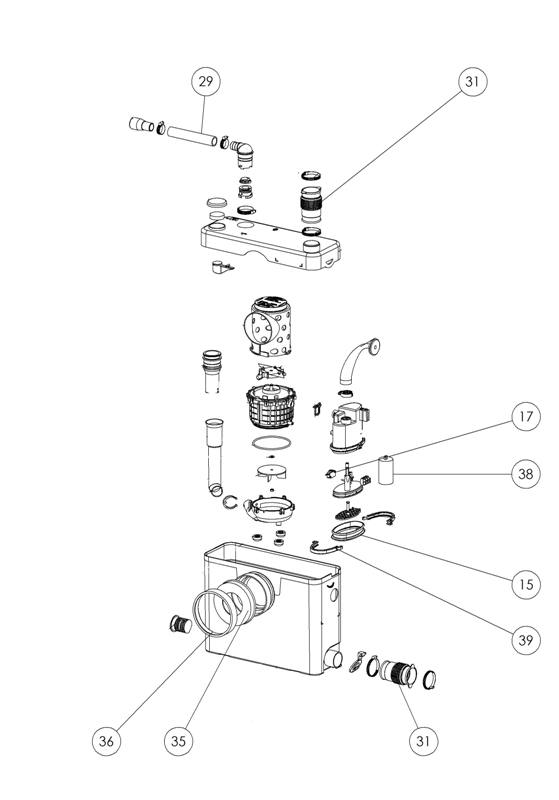 29
31
17
38
15
39
36
35
31