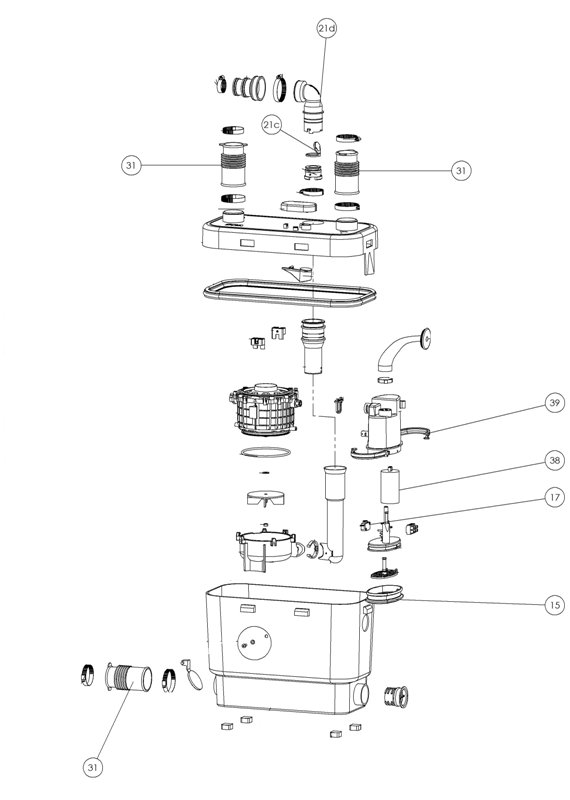 21d
21c
31
31
39
38
17
15
31