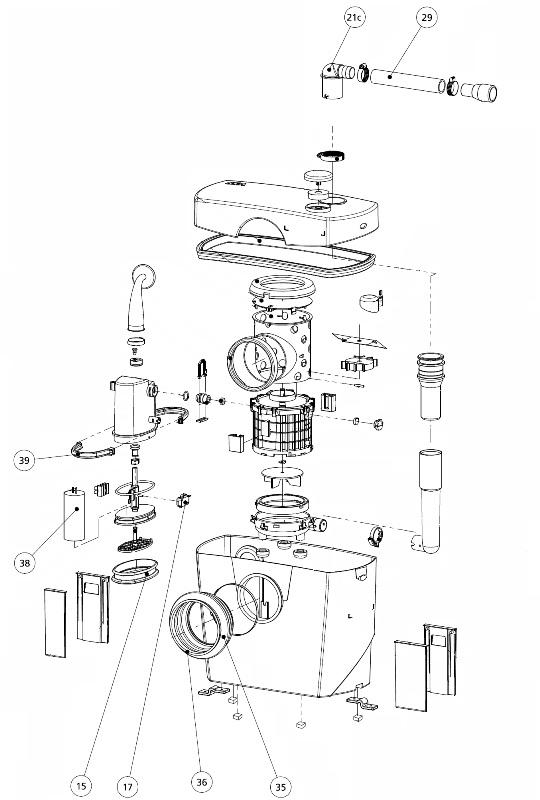 21c
29
39
38
15
17
36
35