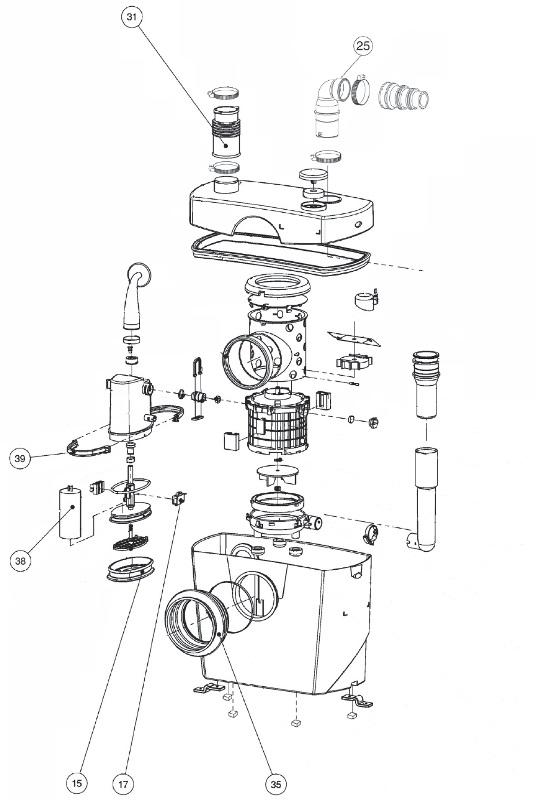 31
25
39
38
15
17
35