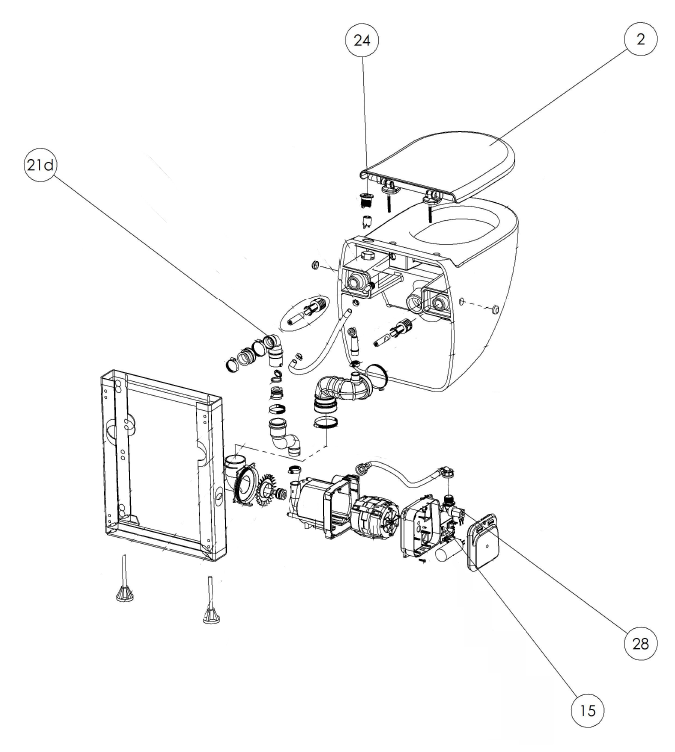 24
2
21d
28
15